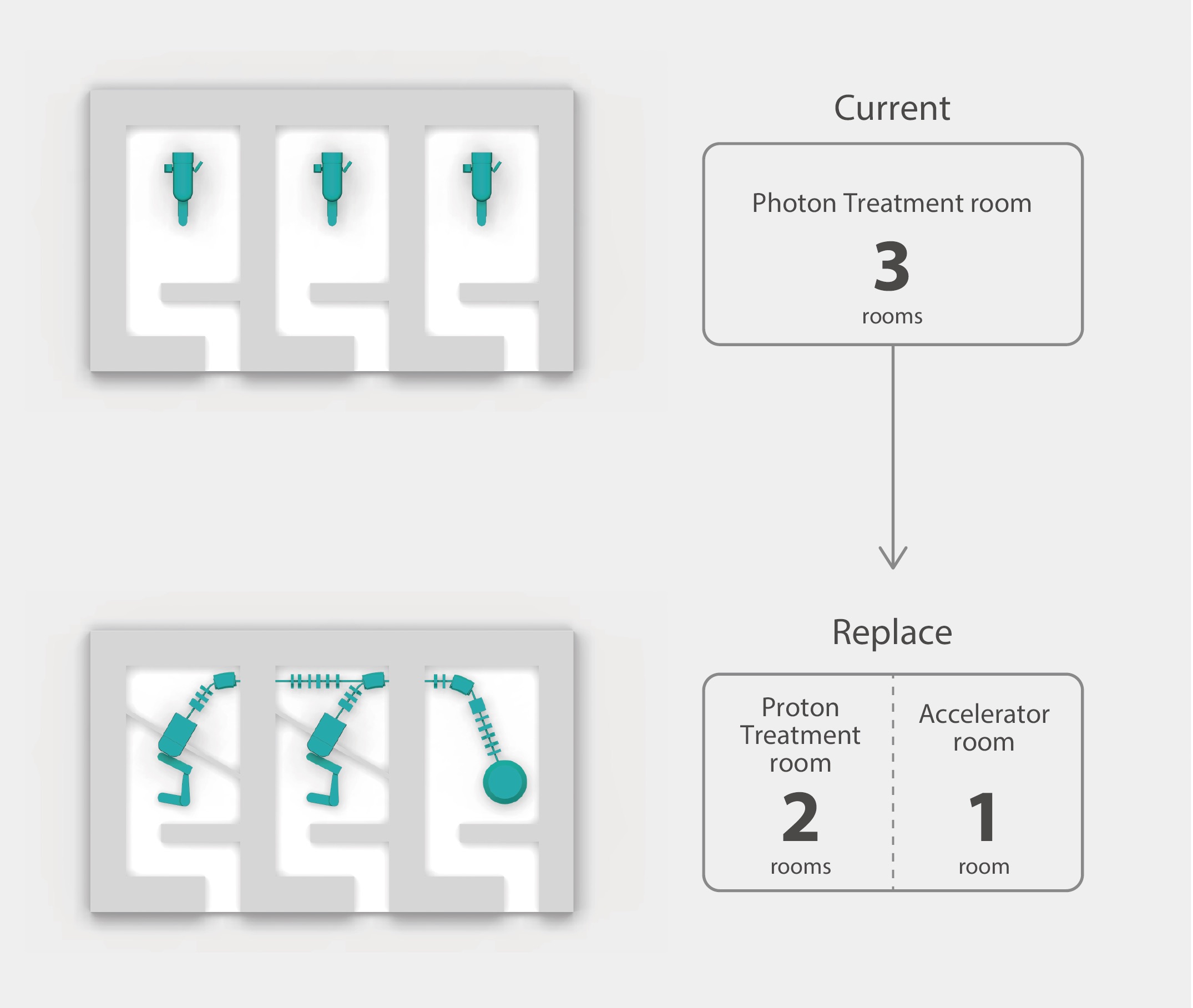 Current

Photon Treatment room

3

rooms

Replace

Proton Treatment room

2

rooms

Accelerator room

1

room